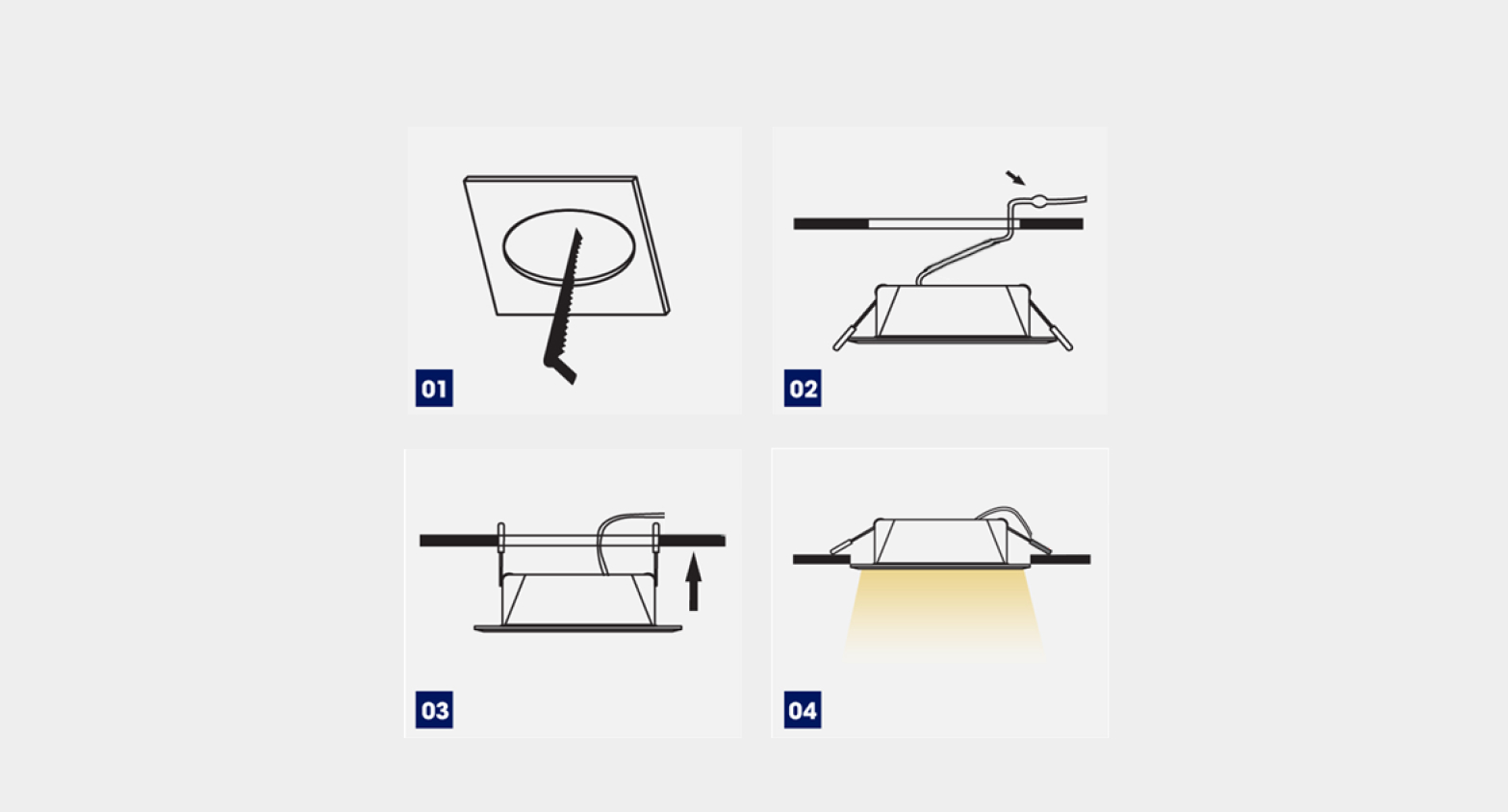 01

02

03

04